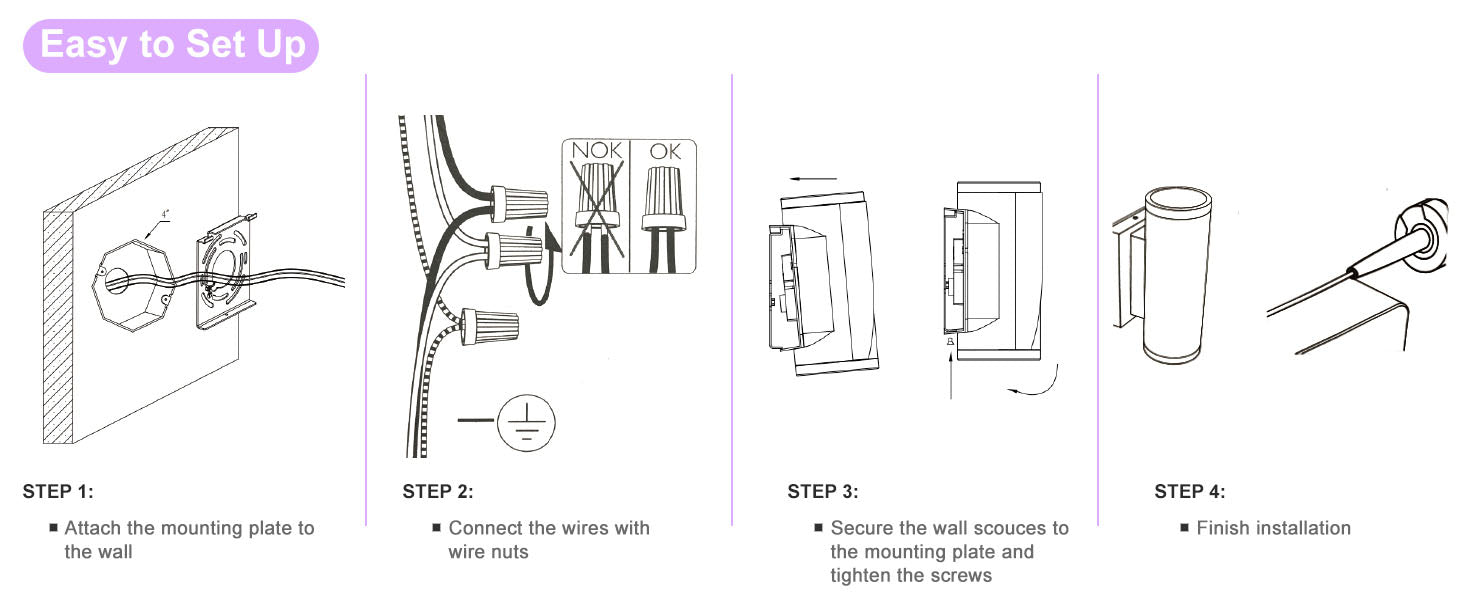 Easy to Set Up

4"

STEP 1:

■ Attach the mounting plate to the wall

NOK OK

STEP 2:

■ Connect the wires with wire nuts

B

STEP 3:

■ Secure the wall scouces to the mounting plate and tighten the screws

STEP 4:

■ Finish installation